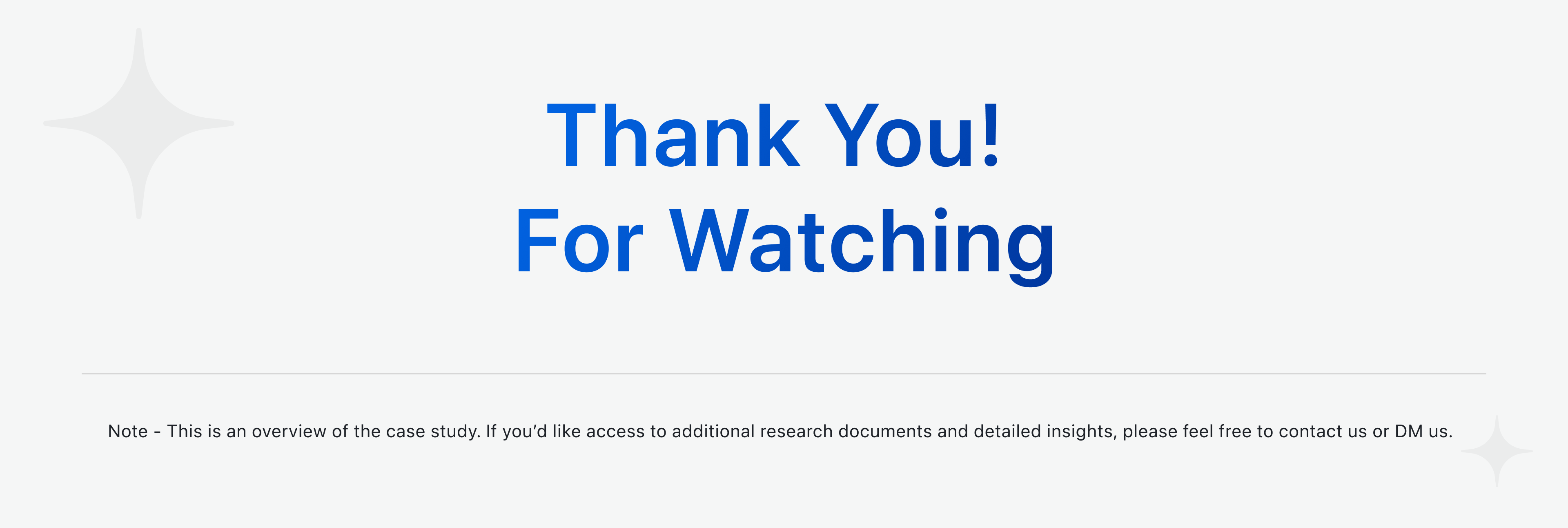 Thank You!
For Watching

Note - This is an overview of the case study. If you'd like access to additional research documents and detailed insights, please feel free to contact us or DM us.